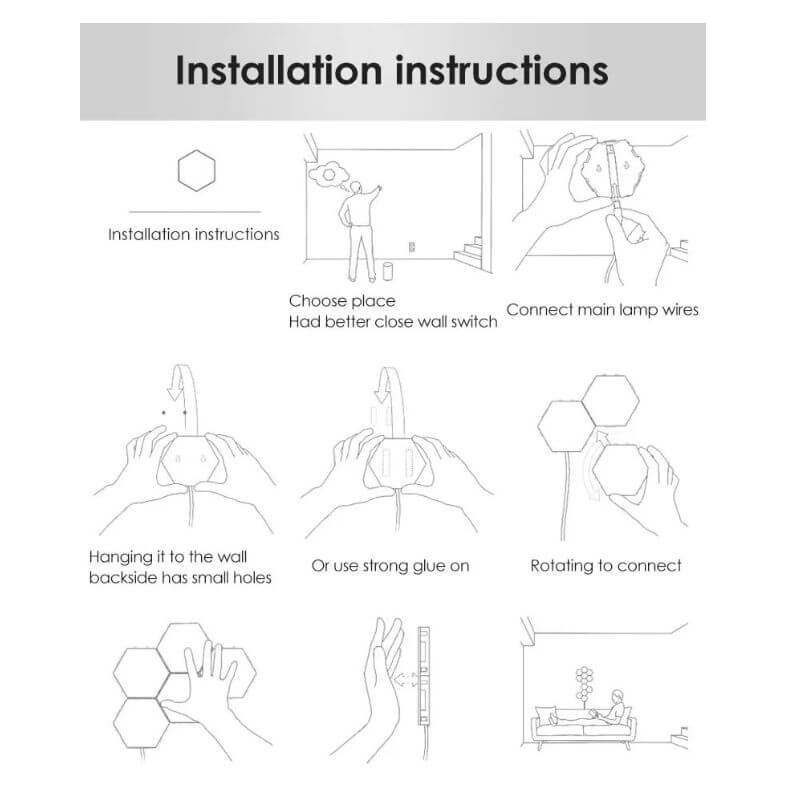 Installation instructions

Installation instructions

Choose place
Had better close wall switch

Connect main lamp wires

Hanging it to the wall
backside has small holes

Or use strong glue on

Rotating to connect