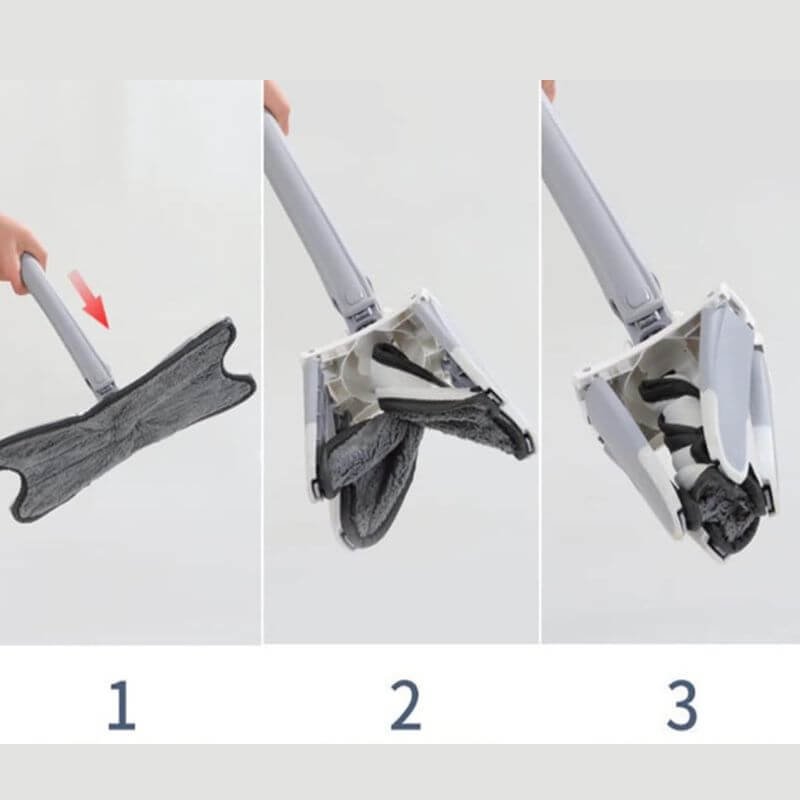 1

2

3