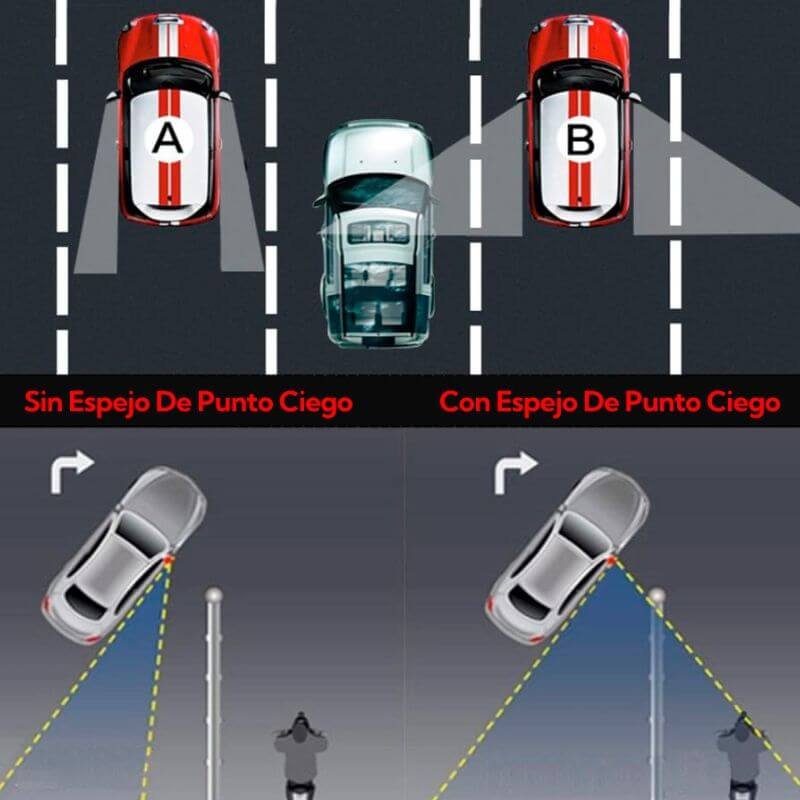 A

B

Sin Espejo De Punto Ciego

Con Espejo De Punto Ciego